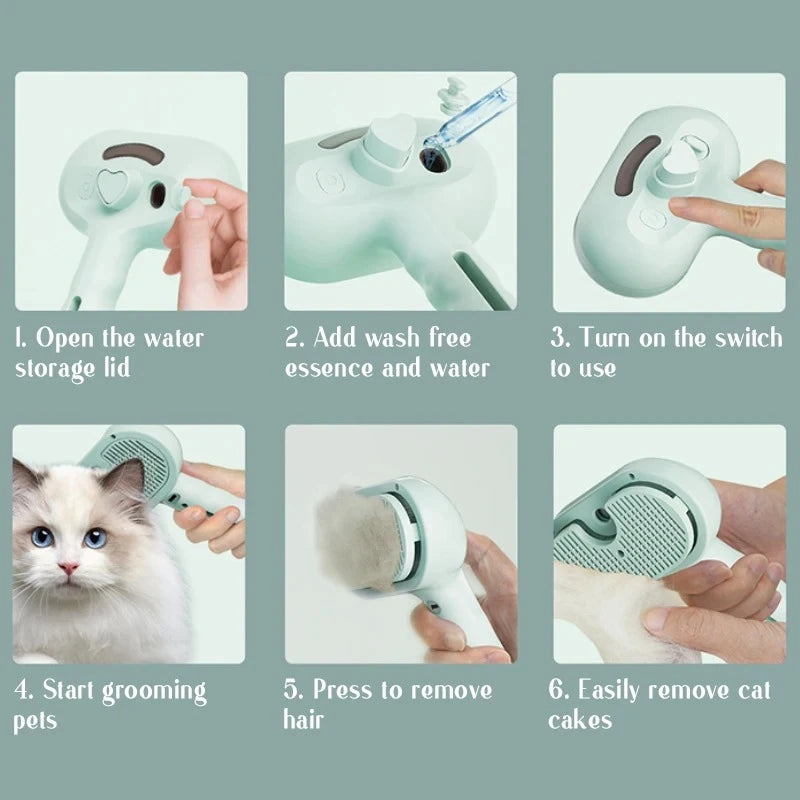 1. Open the water storage lid

2. Add wash free essence and water

3. Turn on the switch to use

4. Start grooming pets

5. Press to remove hair

6. Easily remove cat cakes